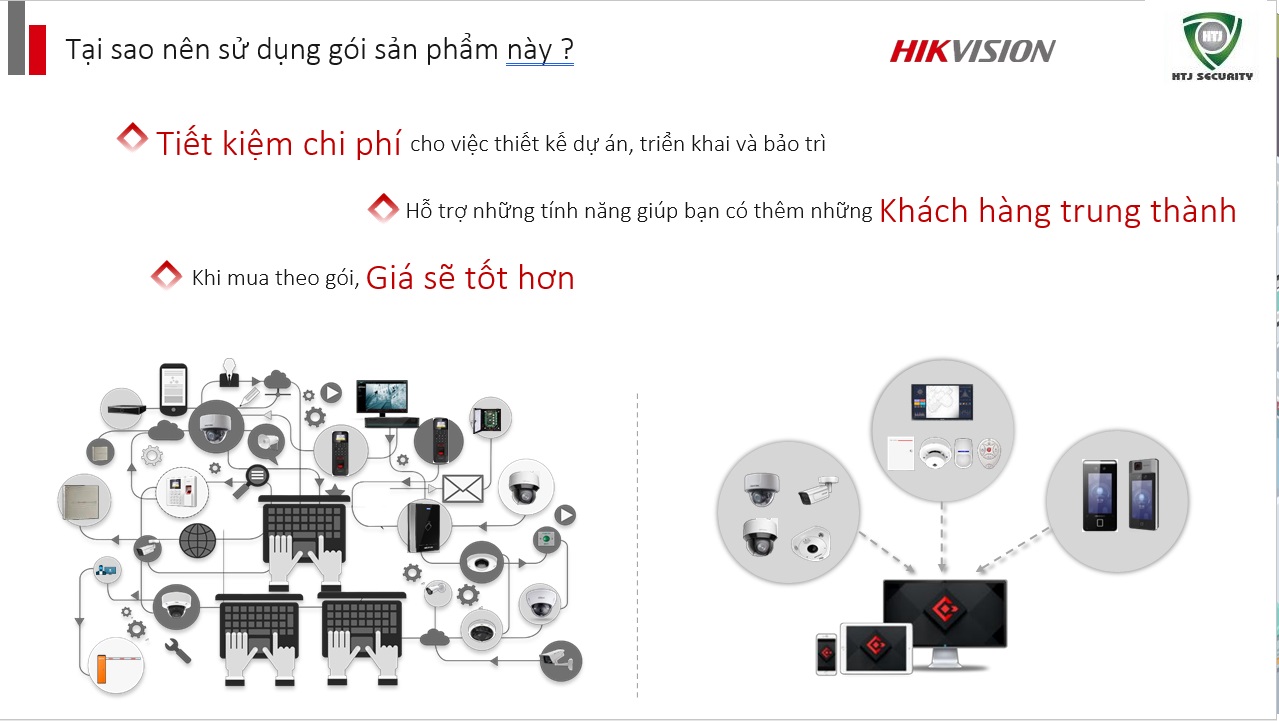 Tại sao nên sử dụng gói sản phẩm này ?

HIKVISION

HTJ

HTJ SECURITY

Tiết kiệm chi phí cho việc thiết kế dự án, triển khai và bảo trì

Hỗ trợ những tính năng giúp bạn có thêm những Khách hàng trung thành

Khi mua theo gói, Giá sẽ tốt hơn