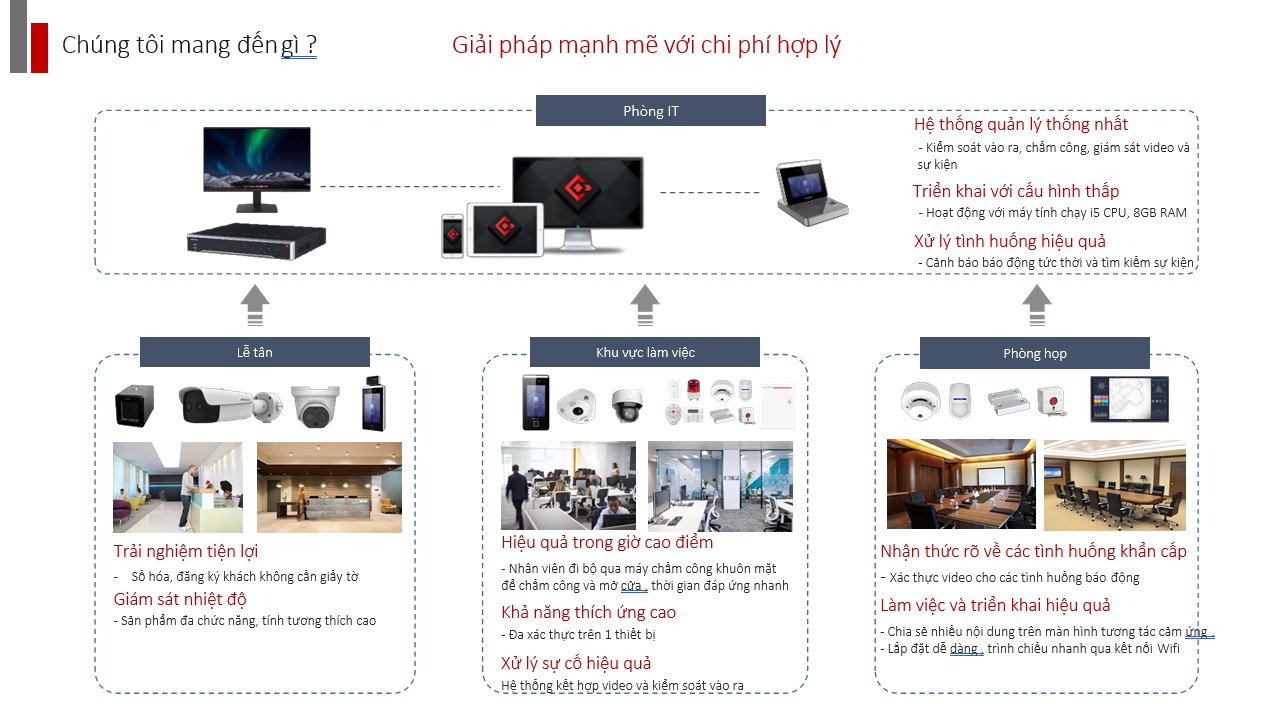 Chúng tôi mang đến gì ?

Giải pháp mạnh mẽ với chi phí hợp lý

Phòng IT

Hệ thống quản lý thống nhất
- Kiểm soát vào ra, chấm công, giám sát video và sự kiện

Triển khai với cấu hình thấp
- Hoạt động với máy tính chạy i5 CPU, 8GB RAM

Xử lý tình huống hiệu quả
- Cảnh báo báo động tức thời và tìm kiếm sự kiện

Lễ tân

Trải nghiệm tiện lợi
- Số hóa, đăng ký khách không cần giấy tờ

Giám sát nhiệt độ
- Sản phẩm đa chức năng, tính tương thích cao

Khu vực làm việc

Hiệu quả trong giờ cao điểm
- Nhân viên đi bộ qua máy chấm công khuôn mặt để chấm công và mở cửa , thời gian đáp ứng nhanh

Khả năng thích ứng cao
- Đa xác thực trên 1 thiết bị

Xử lý sự cố hiệu quả
Hệ thống kết hợp video và kiểm soát vào ra

Phòng họp

Nhận thức rõ về các tình huống khẩn cấp
- Xác thực video cho các tình huống báo động

Làm việc và triển khai hiệu quả
- Chia sẻ nhiều nội dung trên màn hình tương tác cảm ứng .
- Lắp đặt dễ dàng , trình chiếu nhanh qua kết nối Wifi